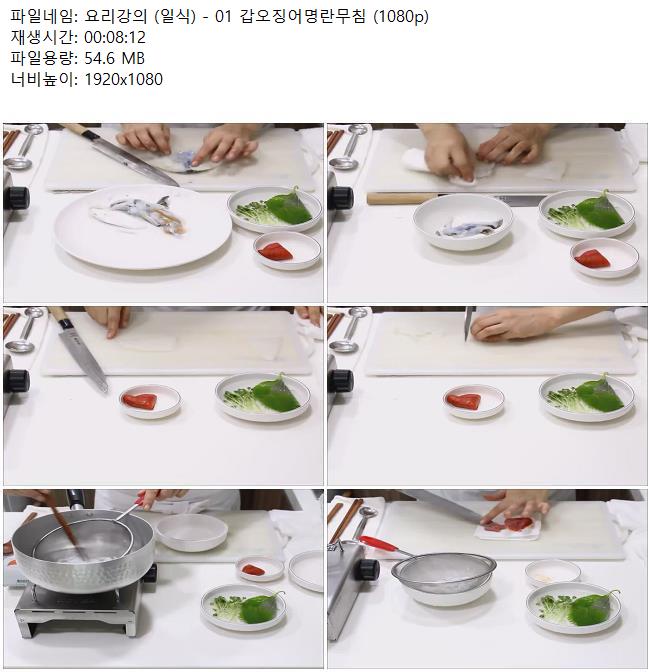 파일네임: 요리강의 (일식) - 01 갑오징어명란무침 (1080p)
재생시간: 00:08:12
파일용량: 54.6 MB
너비높이: 1920x1080