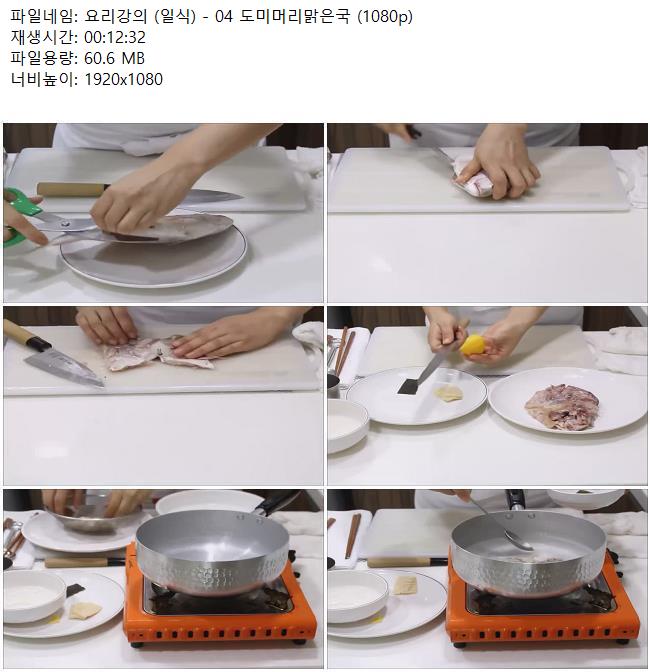 파일네임: 요리강의 (일식) - 04 도미머리맑은국 (1080p)
재생시간: 00:12:32
파일용량: 60.6 MB
너비높이: 1920x1080