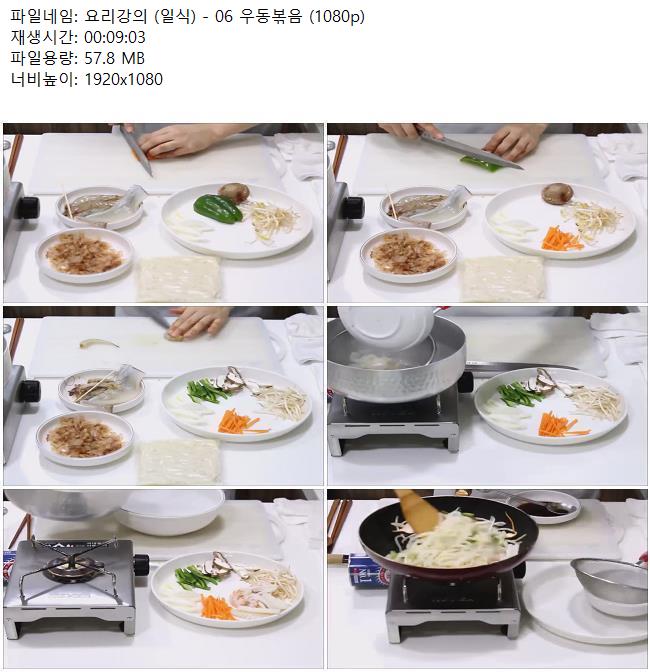 파일네임: 요리강의 (일식) - 06 우동볶음 (1080p)
재생시간: 00:09:03
파일용량: 57.8 MB
너비높이: 1920x1080