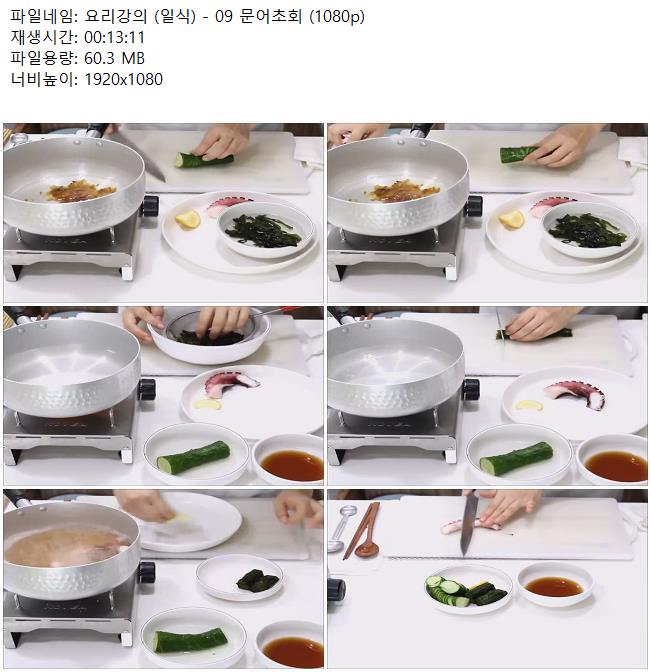 파일네임: 요리강의 (일식) - 09 문어초회 (1080p)
재생시간: 00:13:11
파일용량: 60.3 MB
너비높이: 1920x1080