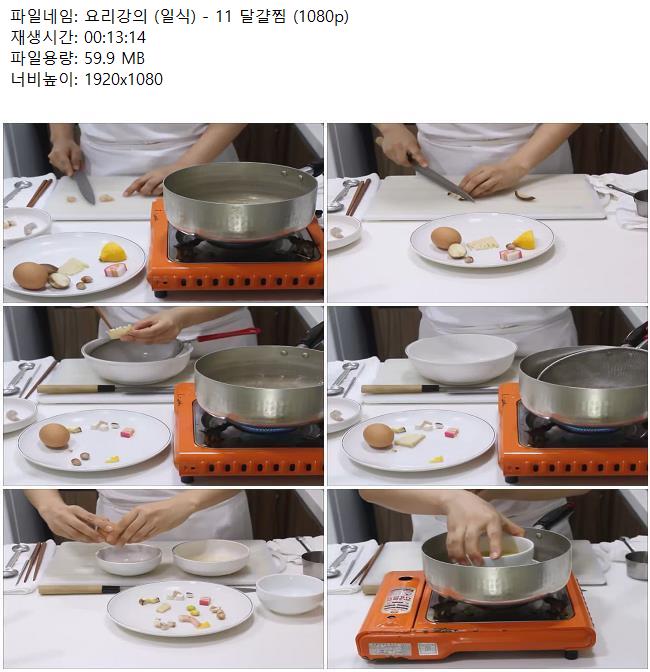 파일네임: 요리강의 (일식) - 11 달걀찜 (1080p)
재생시간: 00:13:14
파일용량: 59.9 MB
너비높이: 1920x1080