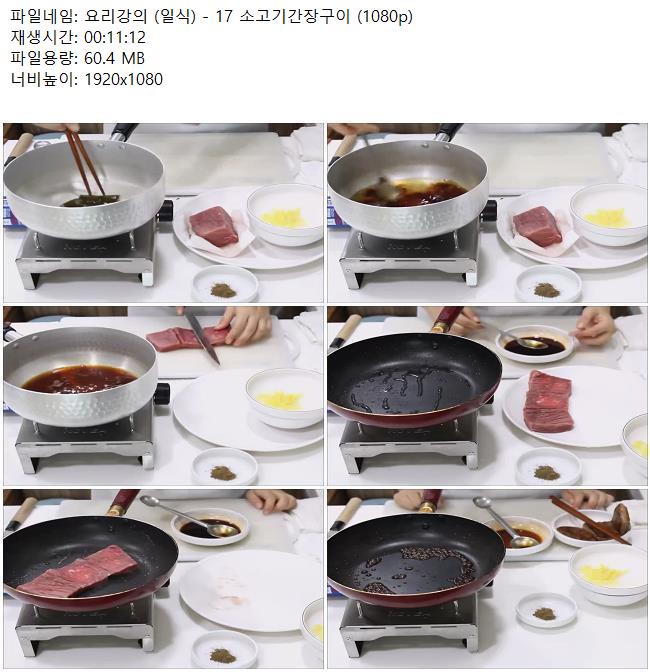 파일네임: 요리강의 (일식) - 17 소고기간장구이 (1080p)
재생시간: 00:11:12
파일용량: 60.4 MB
너비높이: 1920x1080