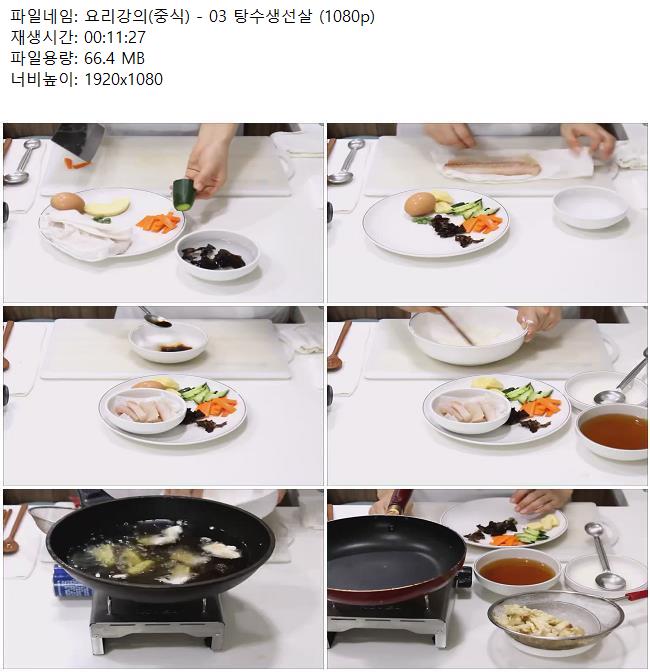 파일네임: 요리강의(중식) - 03 탕수생선살 (1080p)
재생시간: 00:11:27
파일용량: 66.4 MB
너비높이: 1920x1080