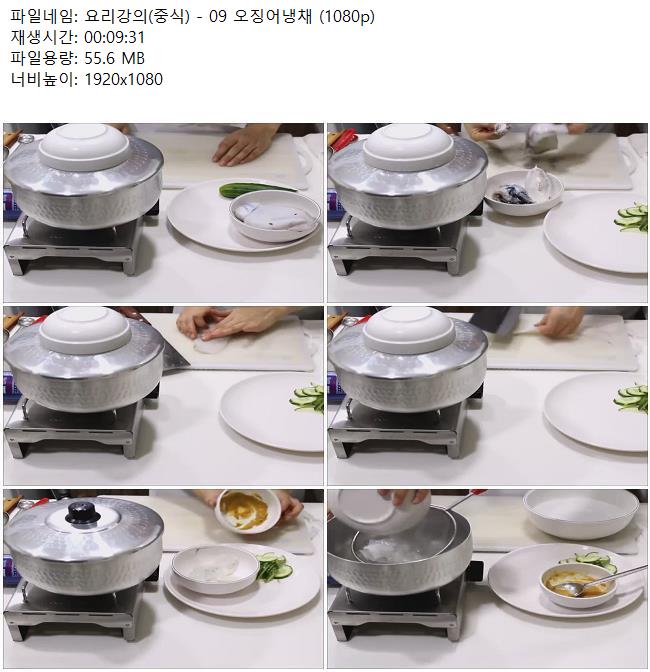 파일네임: 요리강의(중식) - 09 오징어냉채 (1080p)
재생시간: 00:09:31
파일용량: 55.6 MB
너비높이: 1920x1080