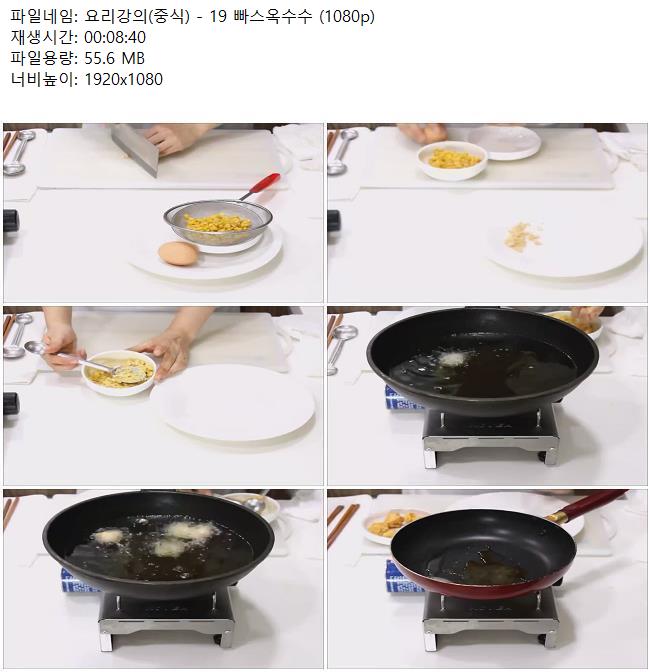 파일네임: 요리강의(중식) - 19 빠스옥수수 (1080p)
재생시간: 00:08:40
파일용량: 55.6 MB
너비높이: 1920x1080