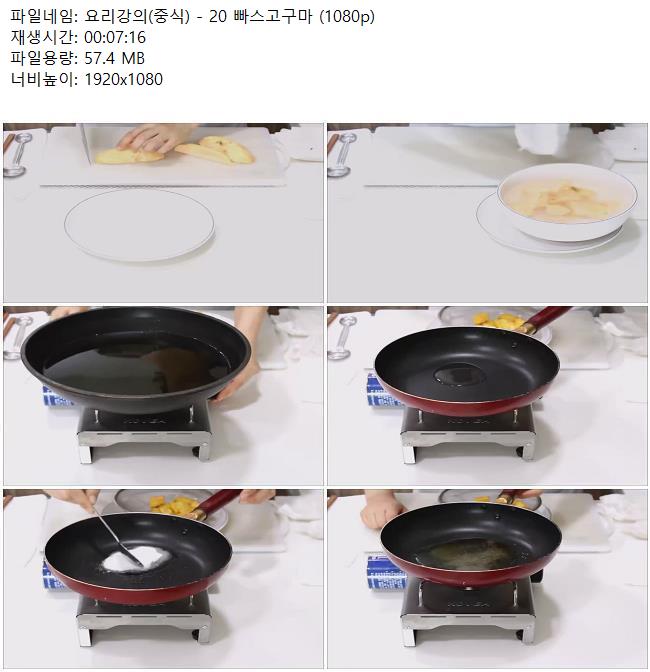 파일네임: 요리강의(중식) - 20 빠스고구마 (1080p)
재생시간: 00:07:16
파일용량: 57.4 MB
너비높이: 1920x1080