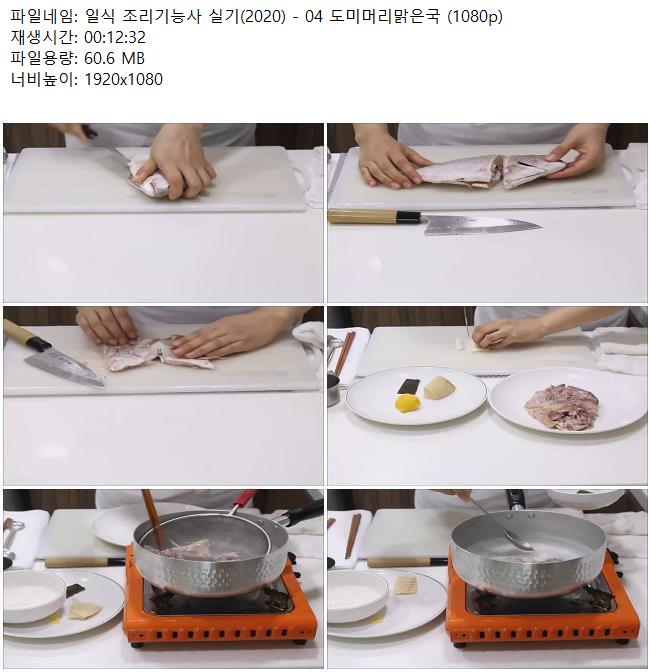 파일네임: 일식 조리기능사 실기(2020) - 04 도미머리맑은국 (1080p)
재생시간: 00:12:32
파일용량: 60.6 MB
너비높이: 1920x1080