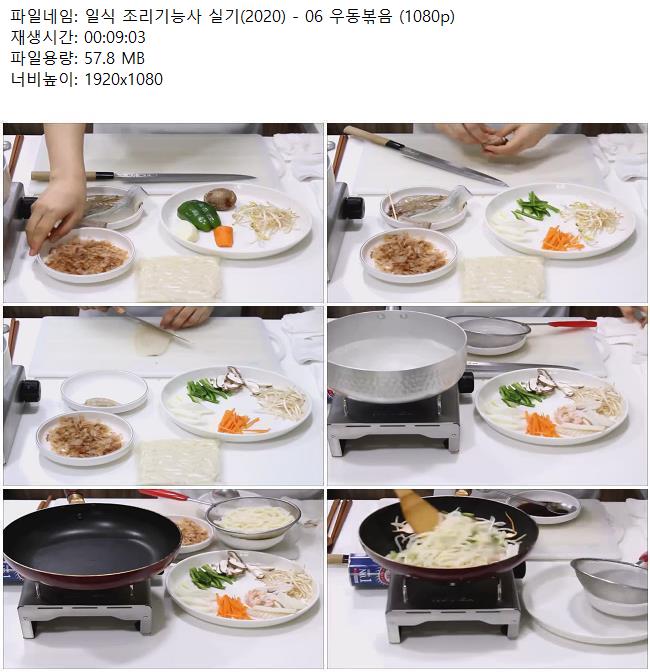 파일네임: 일식 조리기능사 실기(2020) - 06 우동볶음 (1080p)
재생시간: 00:09:03
파일용량: 57.8 MB
너비높이: 1920x1080