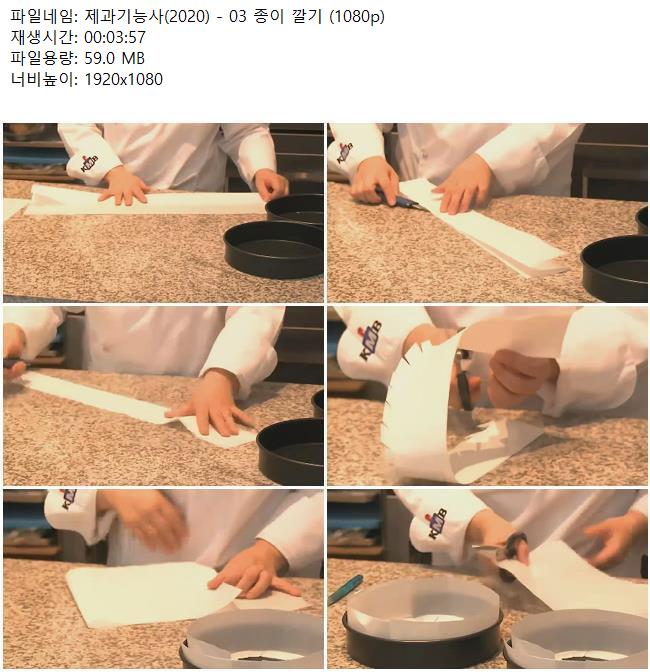 파일네임: 제과기능사(2020) - 03 종이 깔기 (1080p)
재생시간: 00:03:57
파일용량: 59.0 MB
너비높이: 1920x1080

KMB

KMB

KMB

KMB

KMB