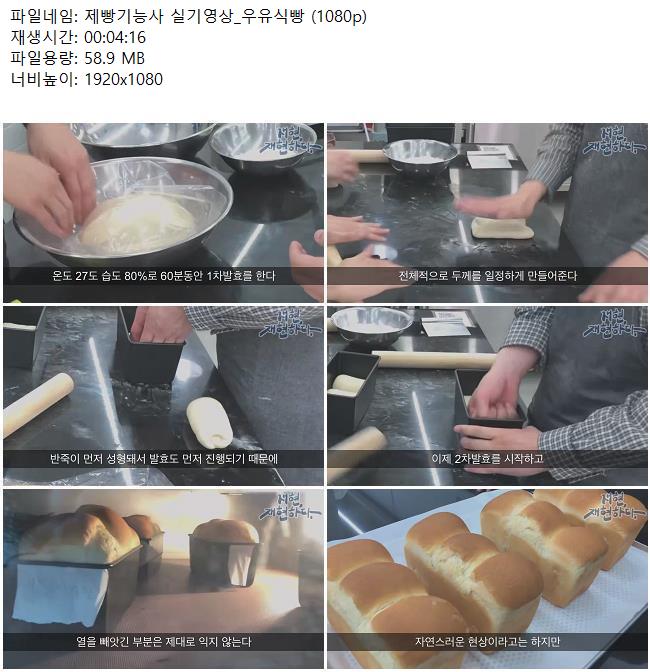 파일네임: 제빵기능사 실기영상_우유식빵 (1080p)
재생시간: 00:04:16
파일용량: 58.9 MB
너비높이: 1920x1080

서현, 재현하다.
온도 27도 습도 80%로 60분동안 1차발효를 한다

서현, 재현하다.
전체적으로 두께를 일정하게 만들어준다

서현, 재현하다.
반죽이 먼저 성형돼서 발효도 먼저 진행되기 때문에

서현, 재현하다.
이제 2차발효를 시작하고

서현, 재현하다.
열을 빼앗긴 부분은 제대로 익지 않는다

서현, 재현하다.
자연스러운 현상이라고는 하지만