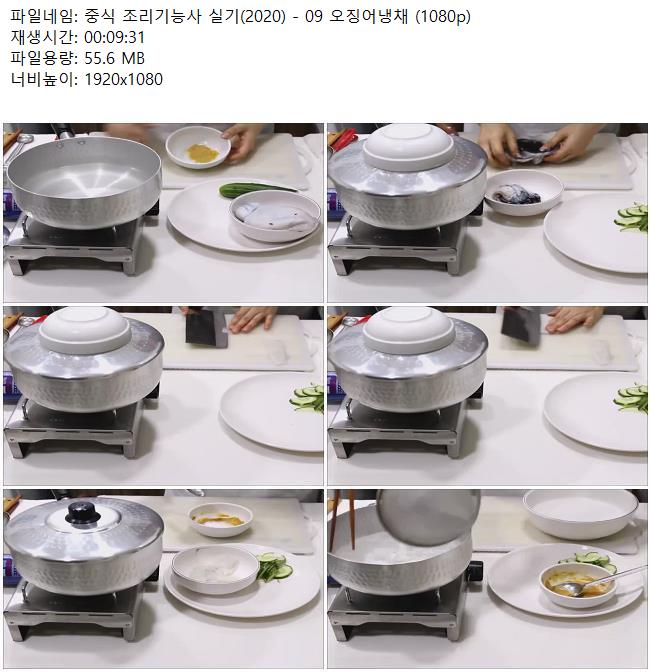 파일네임: 중식 조리기능사 실기(2020) - 09 오징어냉채 (1080p)
재생시간: 00:09:31
파일용량: 55.6 MB
너비높이: 1920x1080