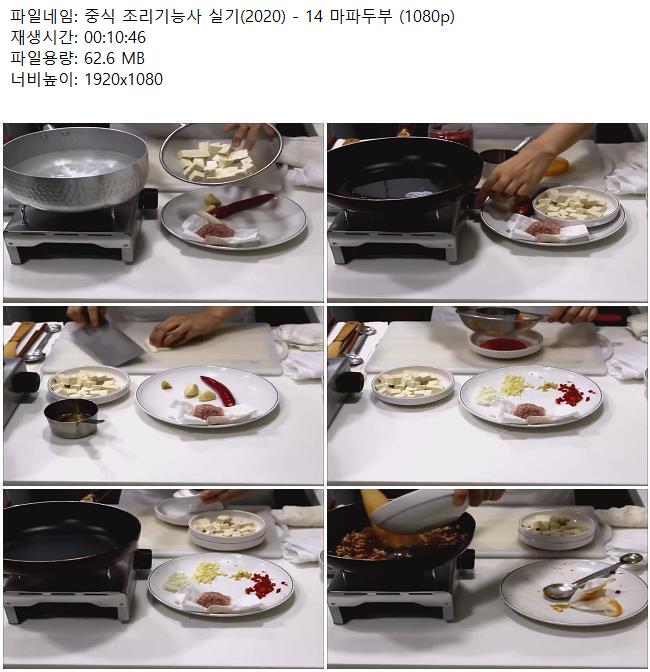 파일네임: 중식 조리기능사 실기(2020) - 14 마파두부 (1080p)
재생시간: 00:10:46
파일용량: 62.6 MB
너비높이: 1920x1080