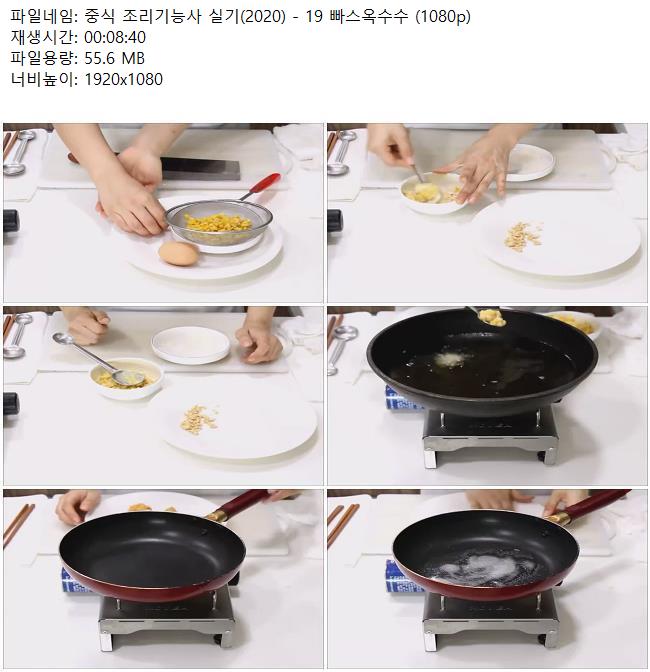 파일네임: 중식 조리기능사 실기(2020) - 19 빠스옥수수 (1080p)
재생시간: 00:08:40
파일용량: 55.6 MB
너비높이: 1920x1080