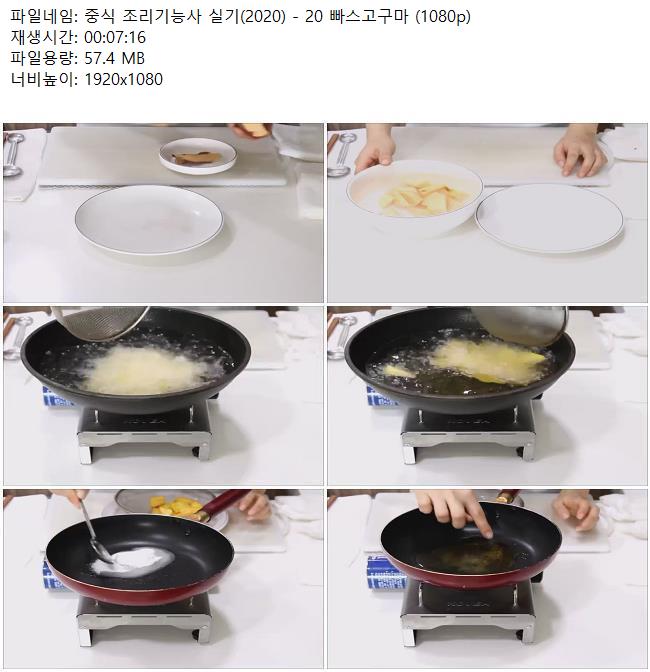 파일네임: 중식 조리기능사 실기(2020) - 20 빠스고구마 (1080p)
재생시간: 00:07:16
파일용량: 57.4 MB
너비높이: 1920x1080