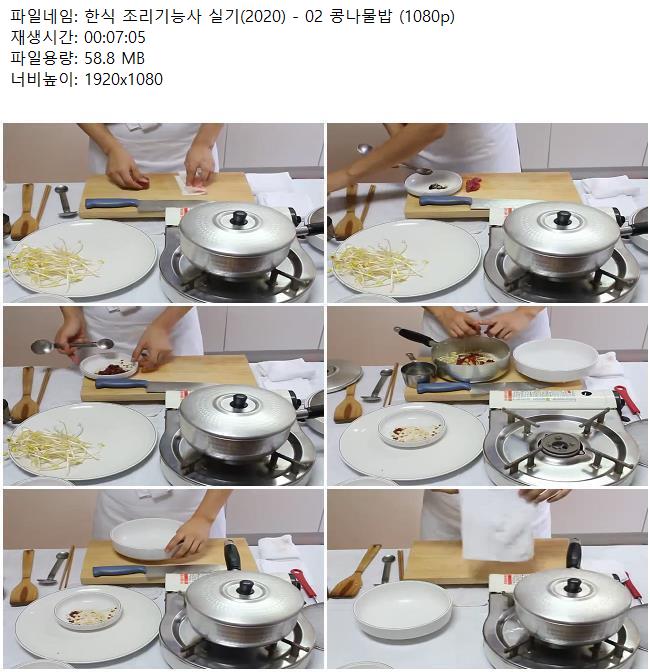 파일네임: 한식 조리기능사 실기(2020) - 02 콩나물밥 (1080p)
재생시간: 00:07:05
파일용량: 58.8 MB
너비높이: 1920x1080