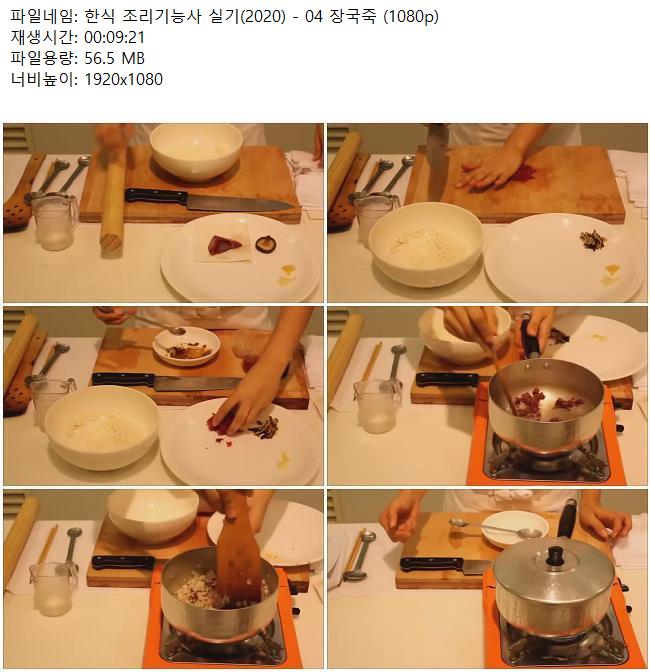 파일네임: 한식 조리기능사 실기(2020) - 04 장국죽 (1080p)
재생시간: 00:09:21
파일용량: 56.5 MB
너비높이: 1920x1080