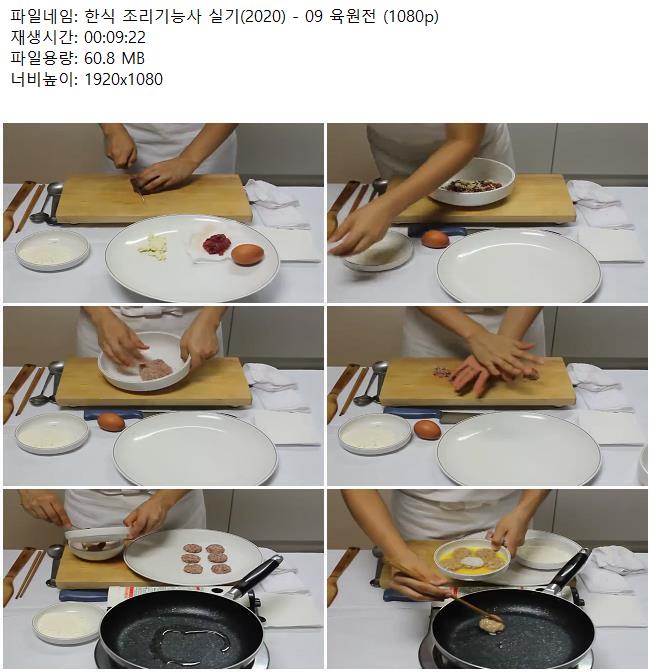 파일네임: 한식 조리기능사 실기(2020) - 09 육원전 (1080p)
재생시간: 00:09:22
파일용량: 60.8 MB
너비높이: 1920x1080