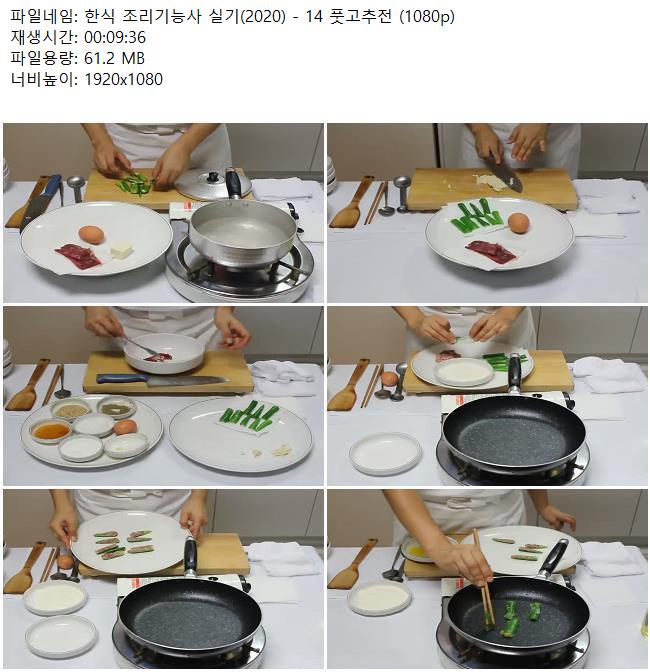 파일네임: 한식 조리기능사 실기(2020) - 14 풋고추전 (1080p)
재생시간: 00:09:36
파일용량: 61.2 MB
너비높이: 1920x1080