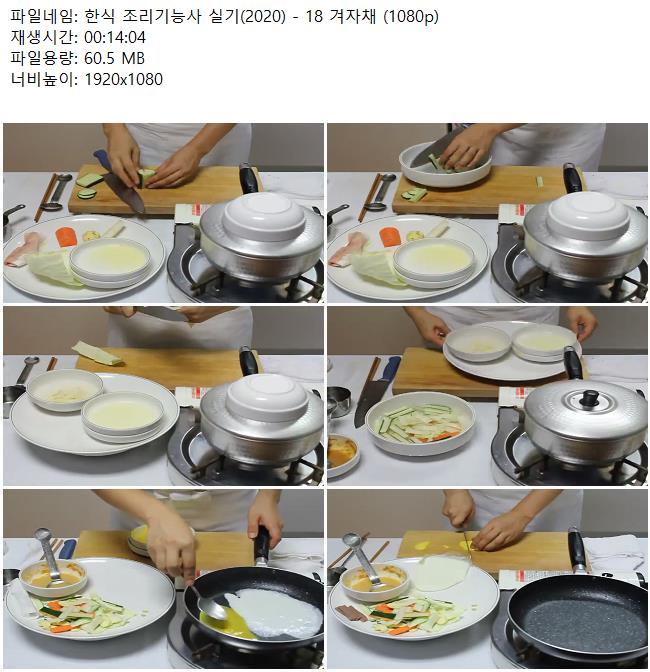 파일네임: 한식 조리기능사 실기(2020) - 18 겨자채 (1080p)
재생시간: 00:14:04
파일용량: 60.5 MB
너비높이: 1920x1080