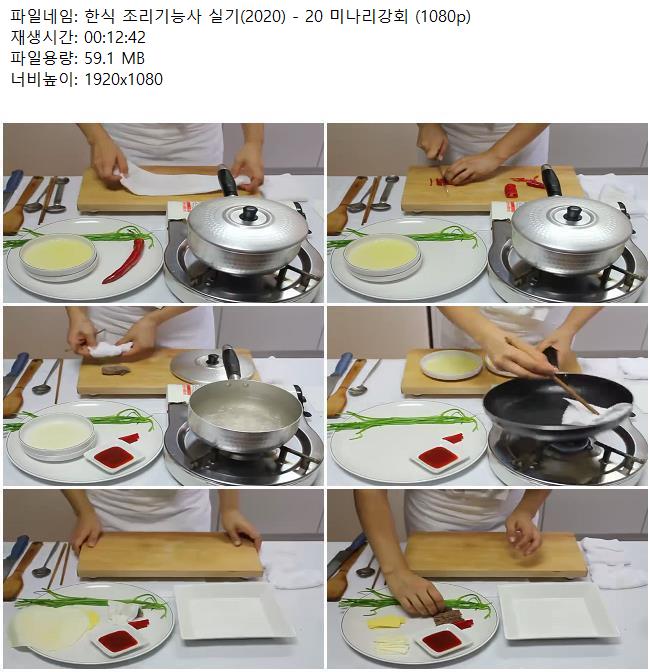 파일네임: 한식 조리기능사 실기(2020) - 20 미나리강회 (1080p)
재생시간: 00:12:42
파일용량: 59.1 MB
너비높이: 1920x1080