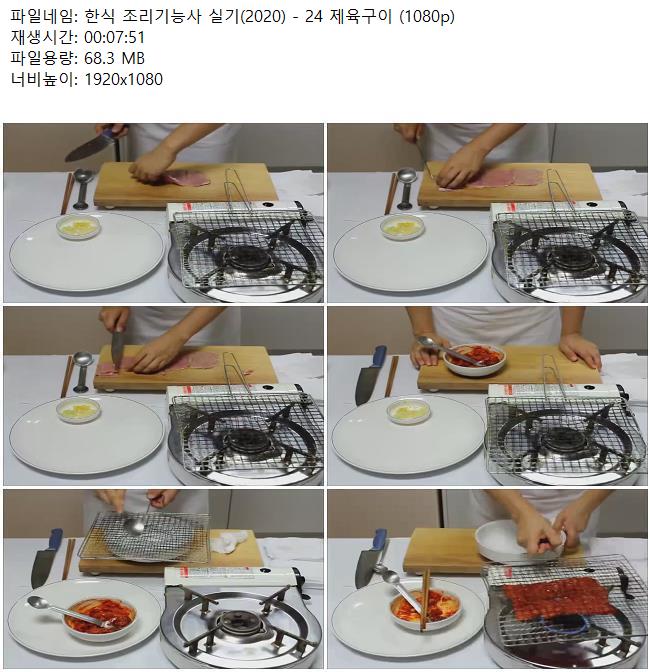 파일네임: 한식 조리기능사 실기(2020) - 24 제육구이 (1080p)
재생시간: 00:07:51
파일용량: 68.3 MB
너비높이: 1920x1080